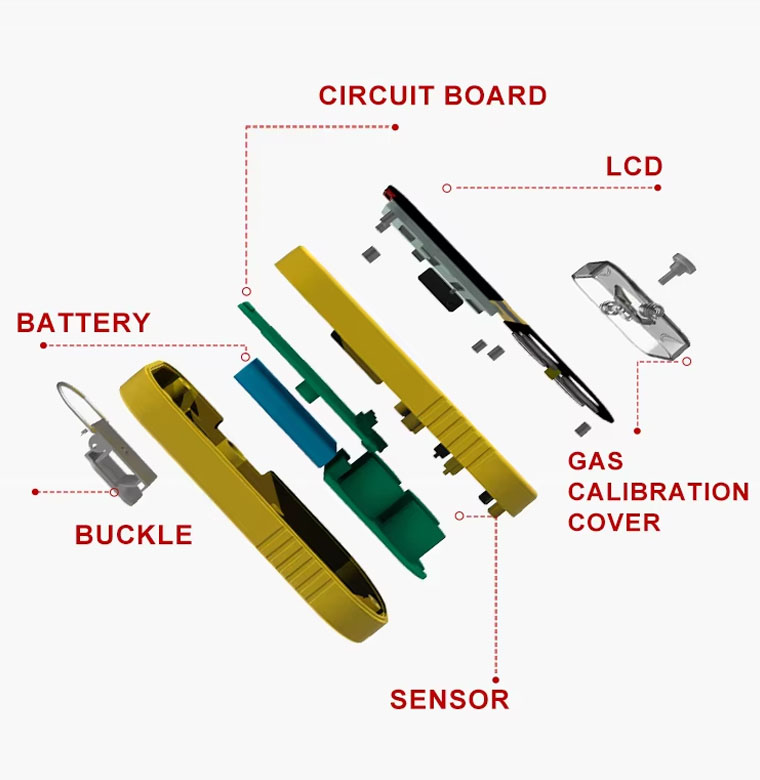 CIRCUIT BOARD

LCD

BATTERY

GAS CALIBRATION COVER

BUCKLE

SENSOR