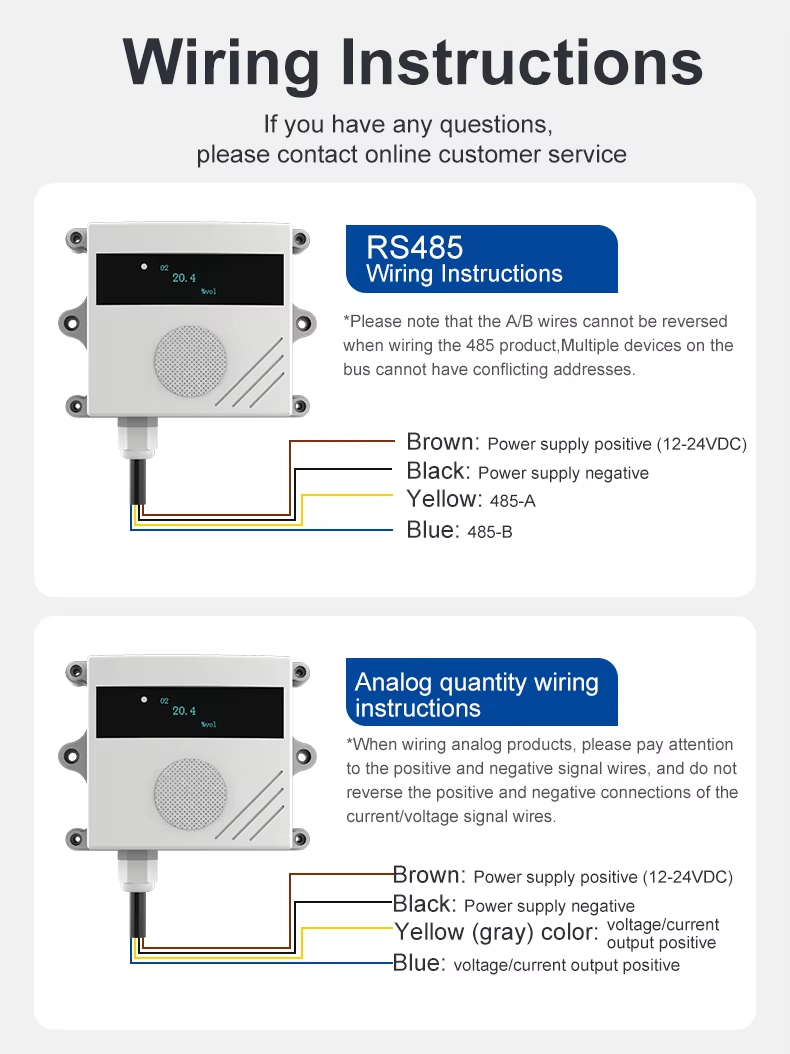 Wiring Instructions

If you have any questions, please contact online customer service

O2
20.4
%vol

RS485
Wiring Instructions

*Please note that the A/B wires cannot be reversed when wiring the 485 product,Multiple devices on the bus cannot have conflicting addresses.

Brown: Power supply positive (12-24VDC)
Black: Power supply negative
Yellow: 485-A
Blue: 485-B

O2
20.4
%vol

Analog quantity wiring instructions

*When wiring analog products, please pay attention to the positive and negative signal wires, and do not reverse the positive and negative connections of the current/voltage signal wires.

Brown: Power supply positive (12-24VDC)
Black: Power supply negative
Yellow (gray) color: voltage/current output positive
Blue: voltage/current output positive